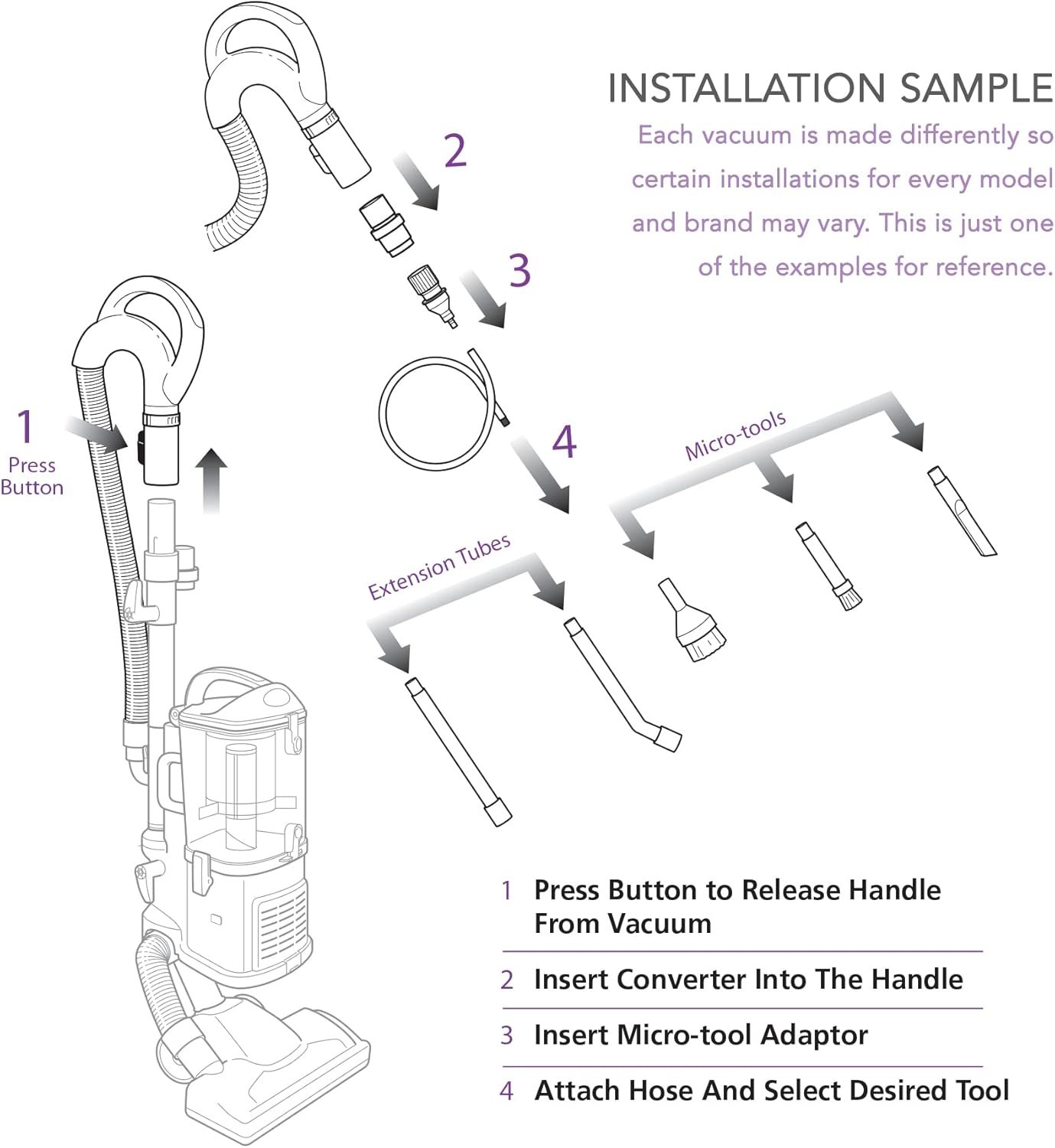 INSTALLATION SAMPLE

Each vacuum is made differently so certain installations for every model and brand may vary. This is just one of the examples for reference.

2

3

1
Press Button

4

Micro-tools

Extension Tubes

1 Press Button to Release Handle From Vacuum

2 Insert Converter Into The Handle

3 Insert Micro-tool Adaptor

4 Attach Hose And Select Desired Tool