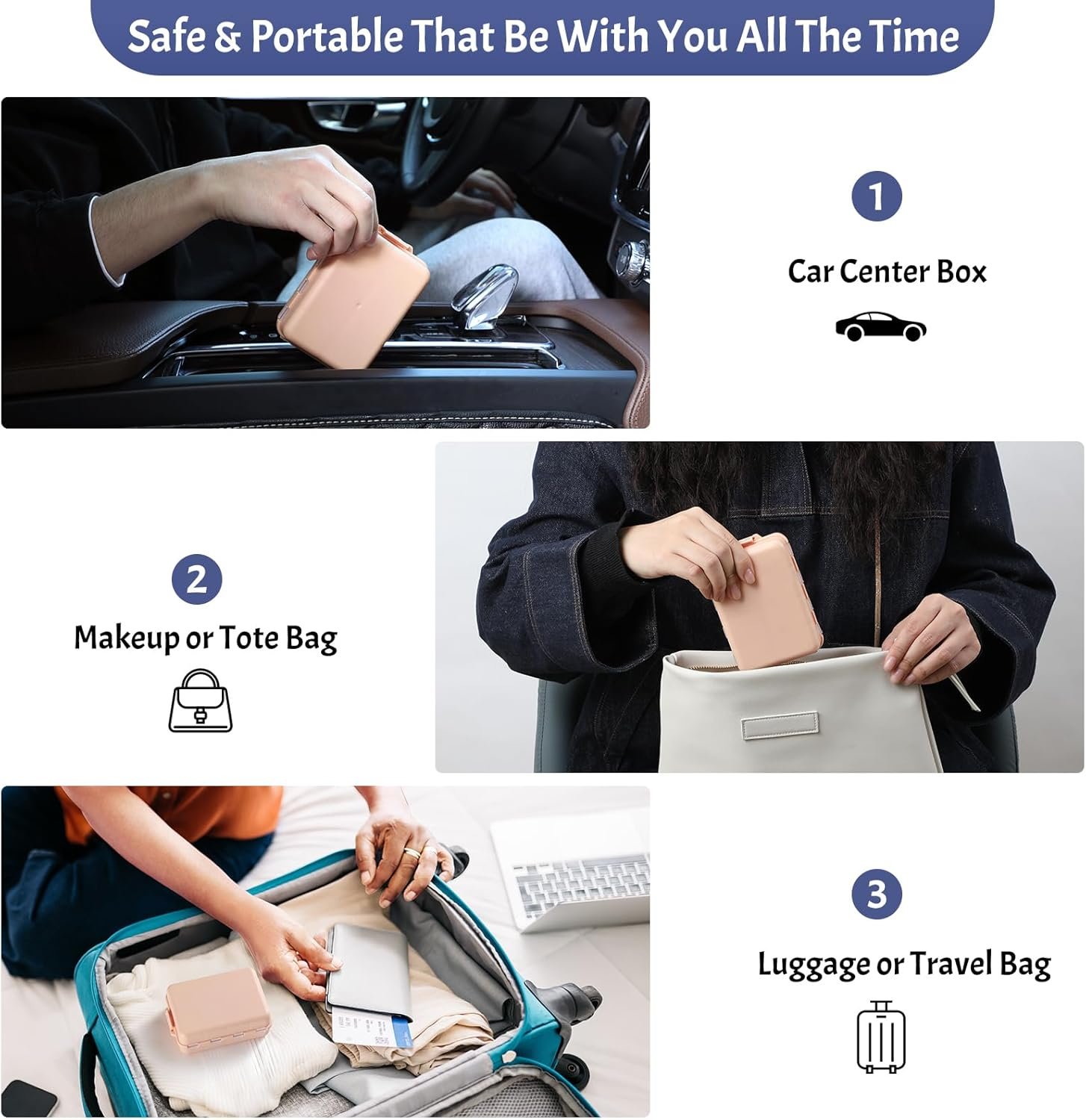 Safe & Portable That Be With You All The Time

1

Car Center Box

2

Makeup or Tote Bag

3

Luggage or Travel Bag