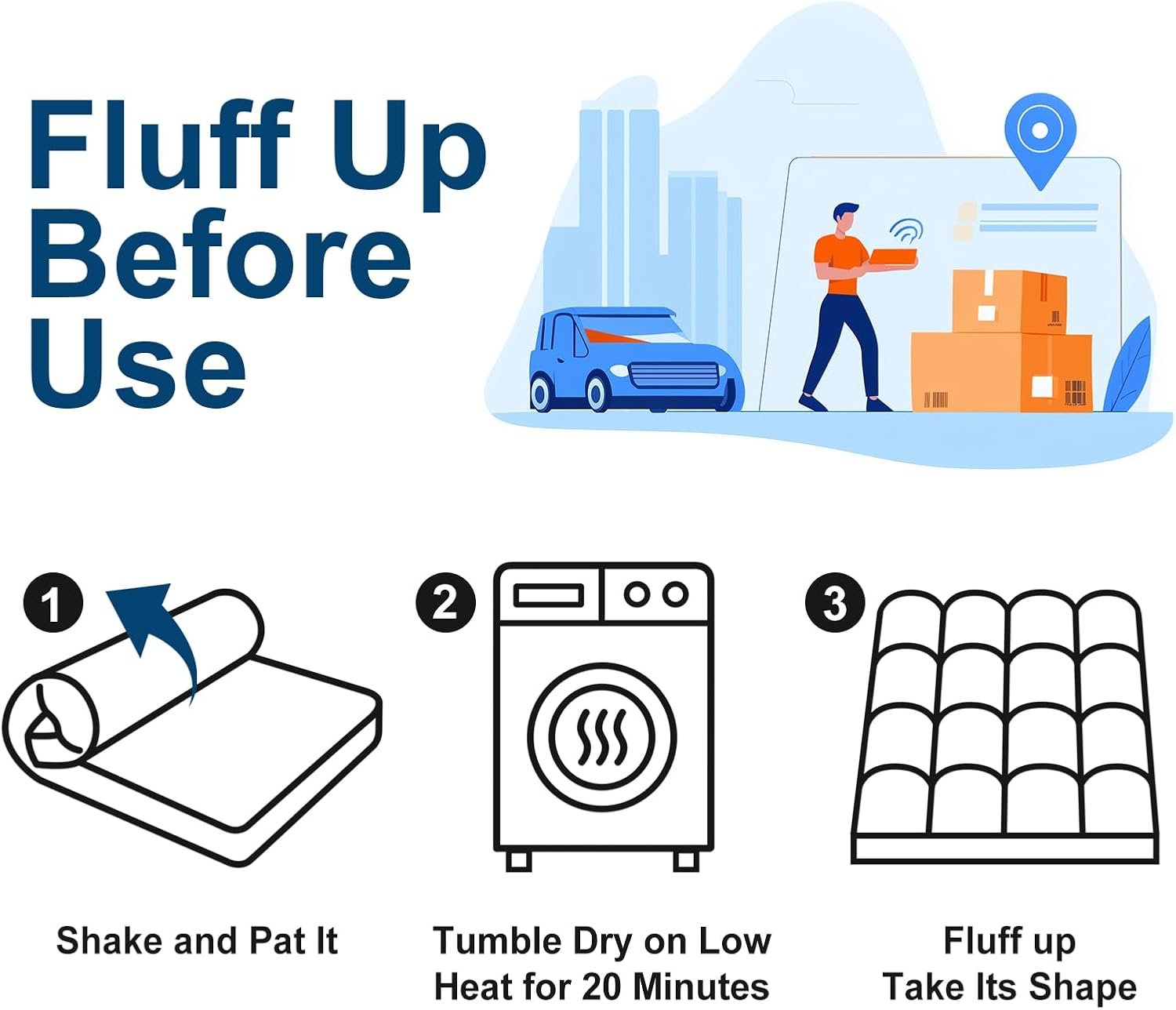 Fluff Up Before Use

1

Shake and Pat It

2

Tumble Dry on Low Heat for 20 Minutes

3

Fluff up Take Its Shape