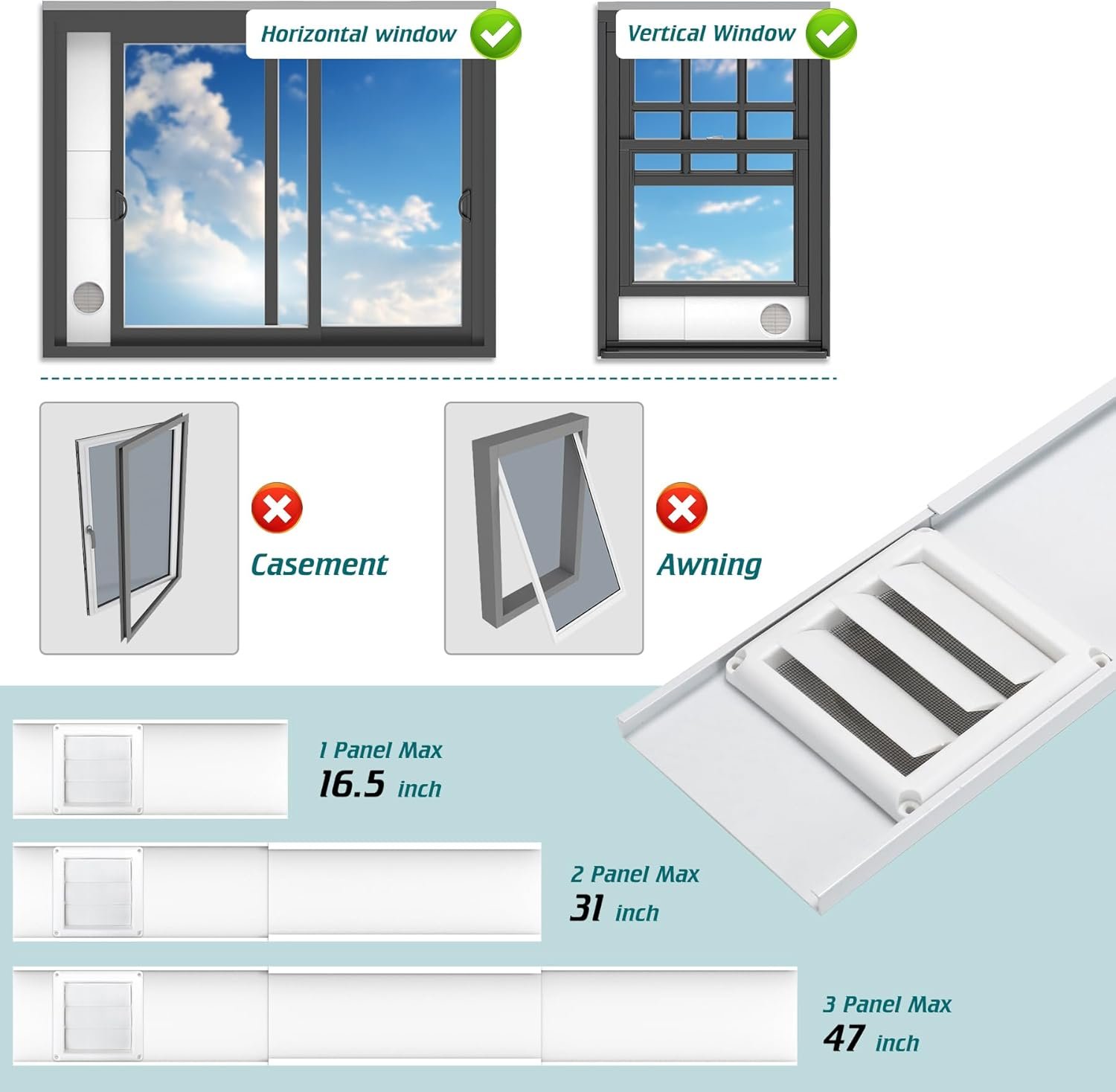 Horizontal window

Vertical Window

Casement

Awning

1 Panel Max
16.5 inch

2 Panel Max
31 inch

3 Panel Max
47 inch