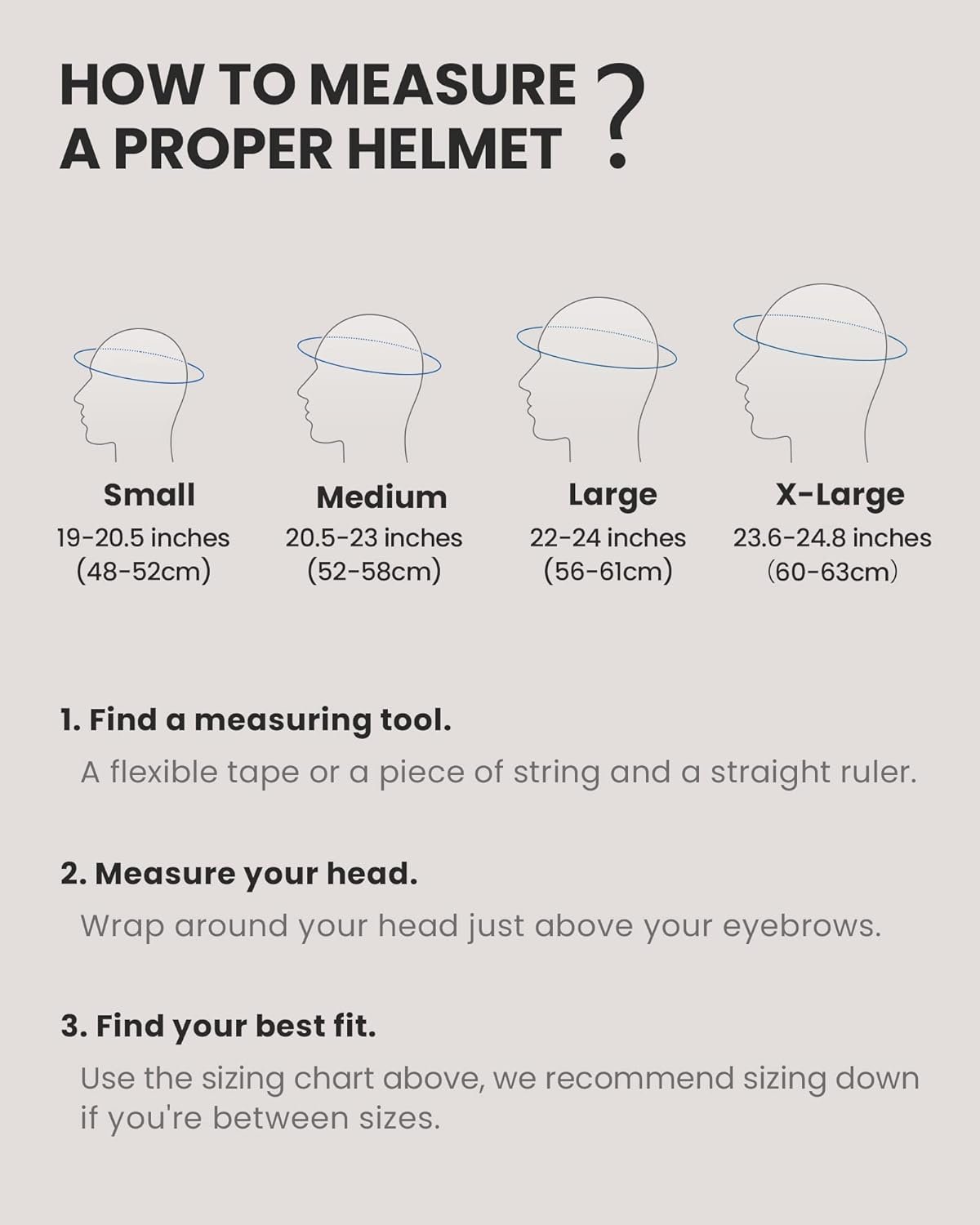 HOW TO MEASURE A PROPER HELMET ?

Small
19-20.5 inches
(48-52cm)

Medium
20.5-23 inches
(52-58cm)

Large
22-24 inches
(56-61cm)

X-Large
23.6-24.8 inches
(60-63cm)

1. Find a measuring tool.
A flexible tape or a piece of string and a straight ruler.

2. Measure your head.
Wrap around your head just above your eyebrows.

3. Find your best fit.
Use the sizing chart above, we recommend sizing down if you're between sizes.