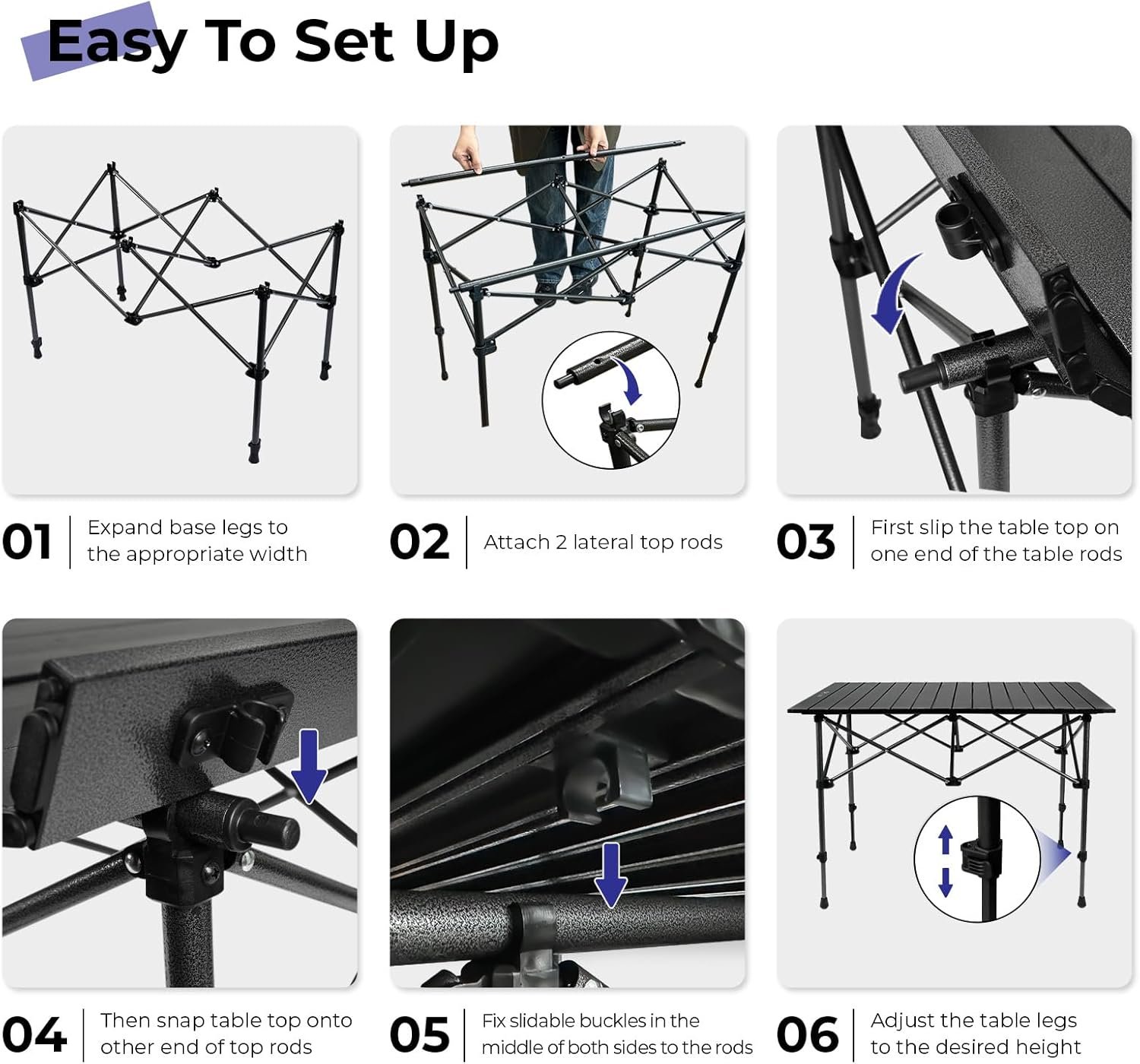 Easy To Set Up

01 Expand base legs to the appropriate width

02 Attach 2 lateral top rods

03 First slip the table top on one end of the table rods

04 Then snap table top onto other end of top rods

05 Fix slidable buckles in the middle of both sides to the rods

06 Adjust the table legs to the desired height