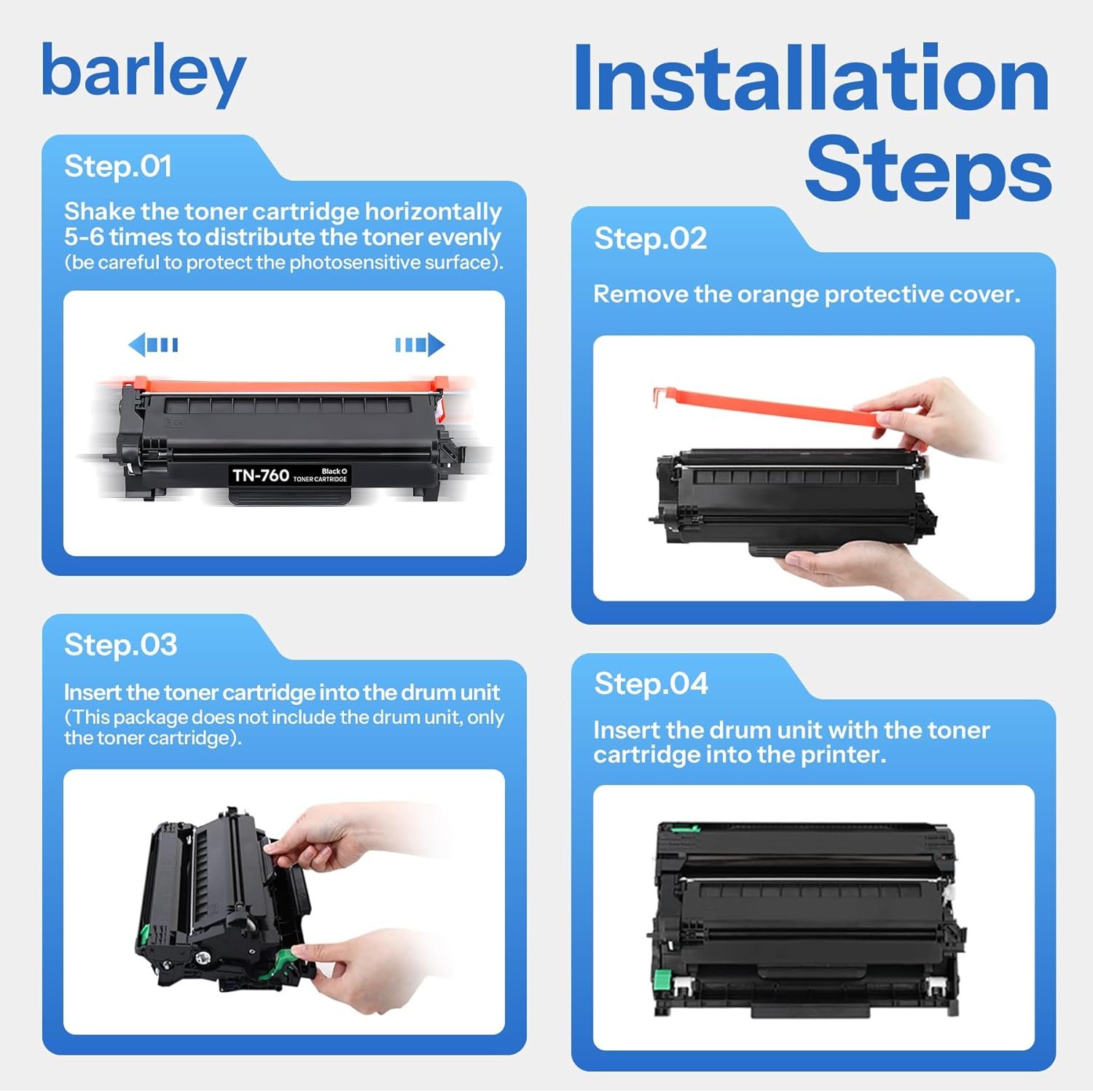 barley

Installation Steps

Step.01

Shake the toner cartridge horizontally 5-6 times to distribute the toner evenly (be careful to protect the photosensitive surface).

TN-760 Black TONER CARTRIDGE

Step.02

Remove the orange protective cover.

Step.03

Insert the toner cartridge into the drum unit (This package does not include the drum unit, only the toner cartridge).

Step.04

Insert the drum unit with the toner cartridge into the printer.