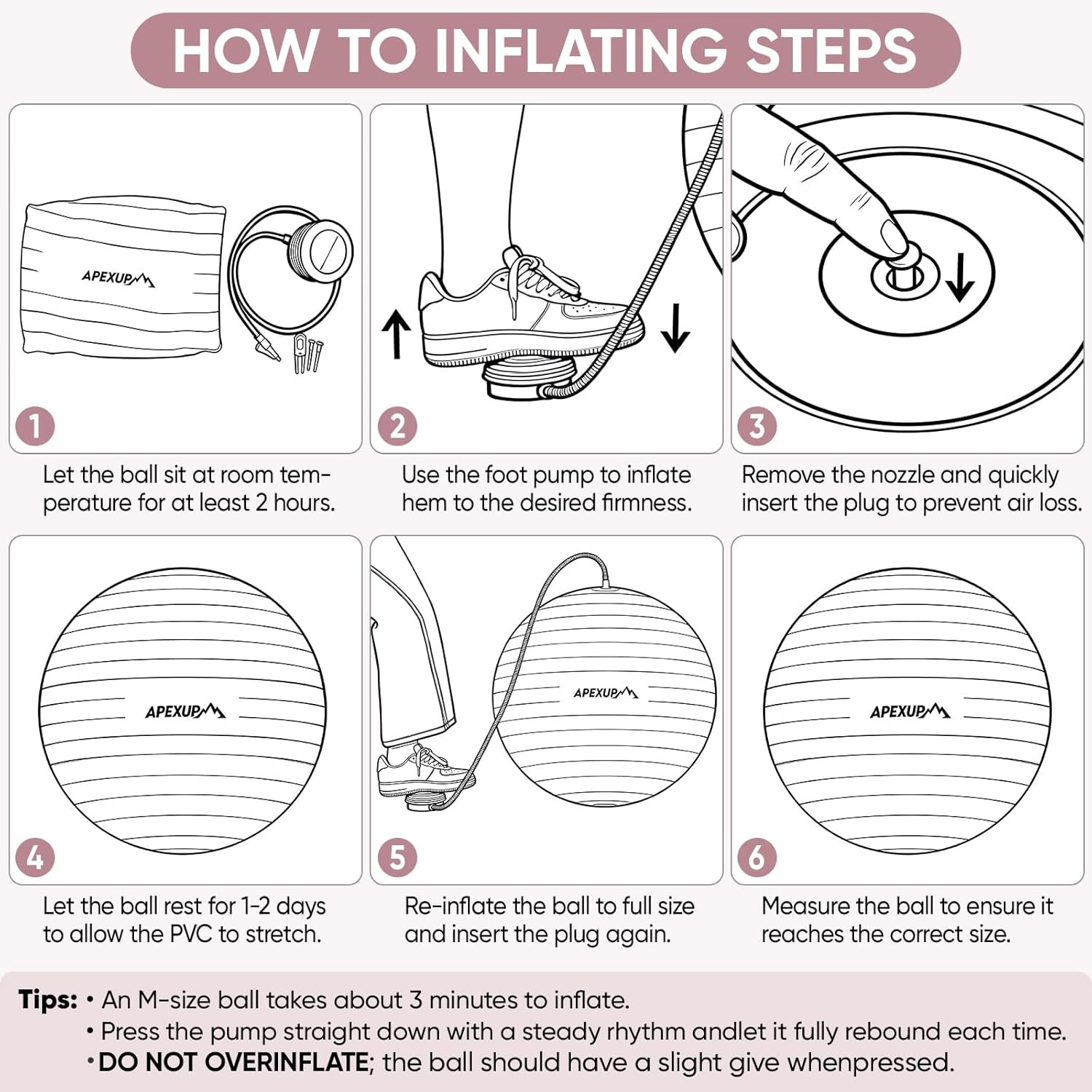 HOW TO INFLATING STEPS

APEXUP

1

Let the ball sit at room temperature for at least 2 hours.

2

Use the foot pump to inflate hem to the desired firmness.

3

Remove the nozzle and quickly insert the plug to prevent air loss.

APEXUP

4

Let the ball rest for 1-2 days to allow the PVC to stretch.

APEXUP

5

Re-inflate the ball to full size and insert the plug again.

APEXUP

6

Measure the ball to ensure it reaches the correct size.

Tips: • An M-size ball takes about 3 minutes to inflate.
• Press the pump straight down with a steady rhythm andlet it fully rebound each time.
• DO NOT OVERINFLATE; the ball should have a slight give whenpressed.