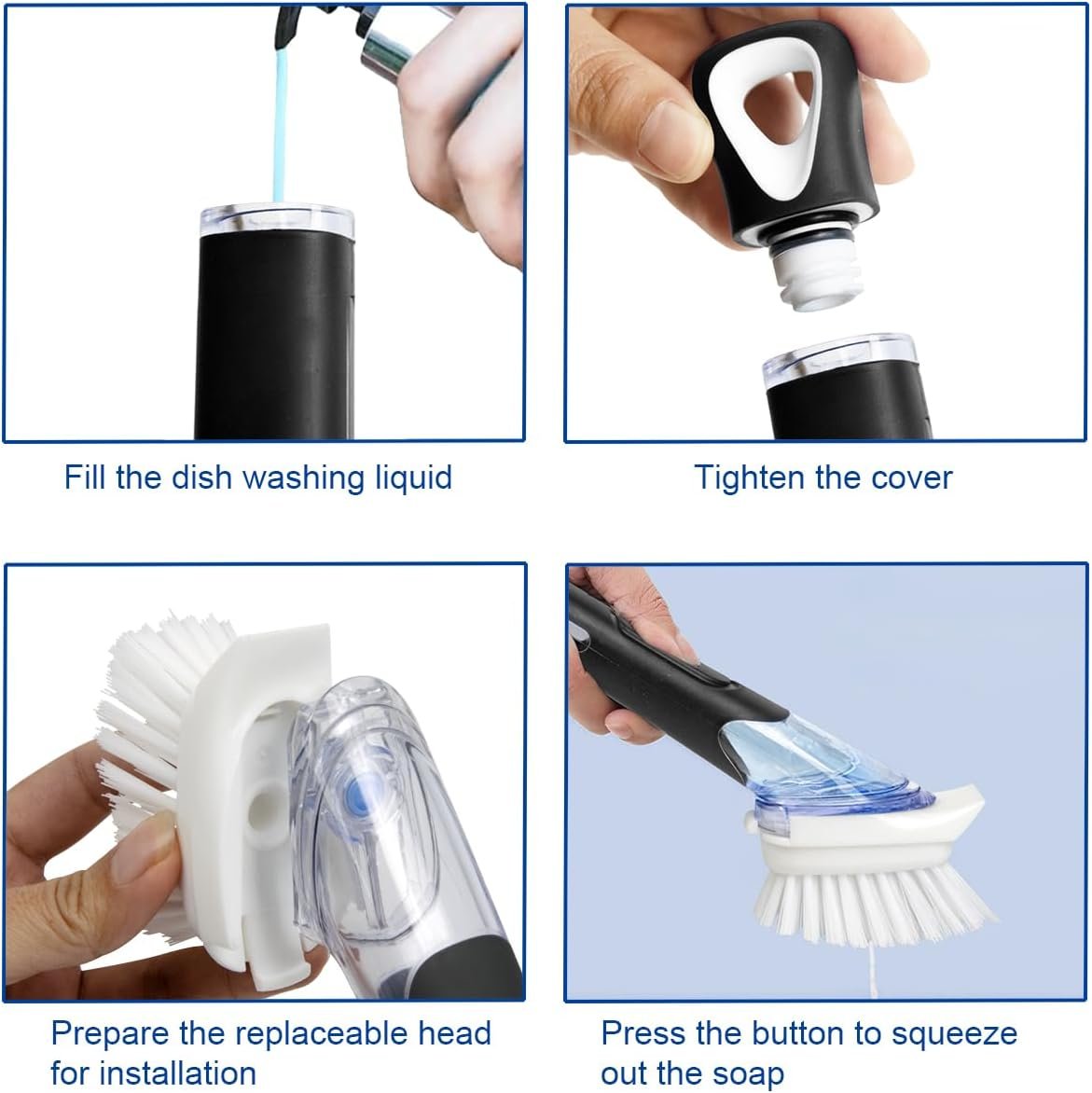 Fill the dish washing liquid

Tighten the cover

Prepare the replaceable head for installation

Press the button to squeeze out the soap