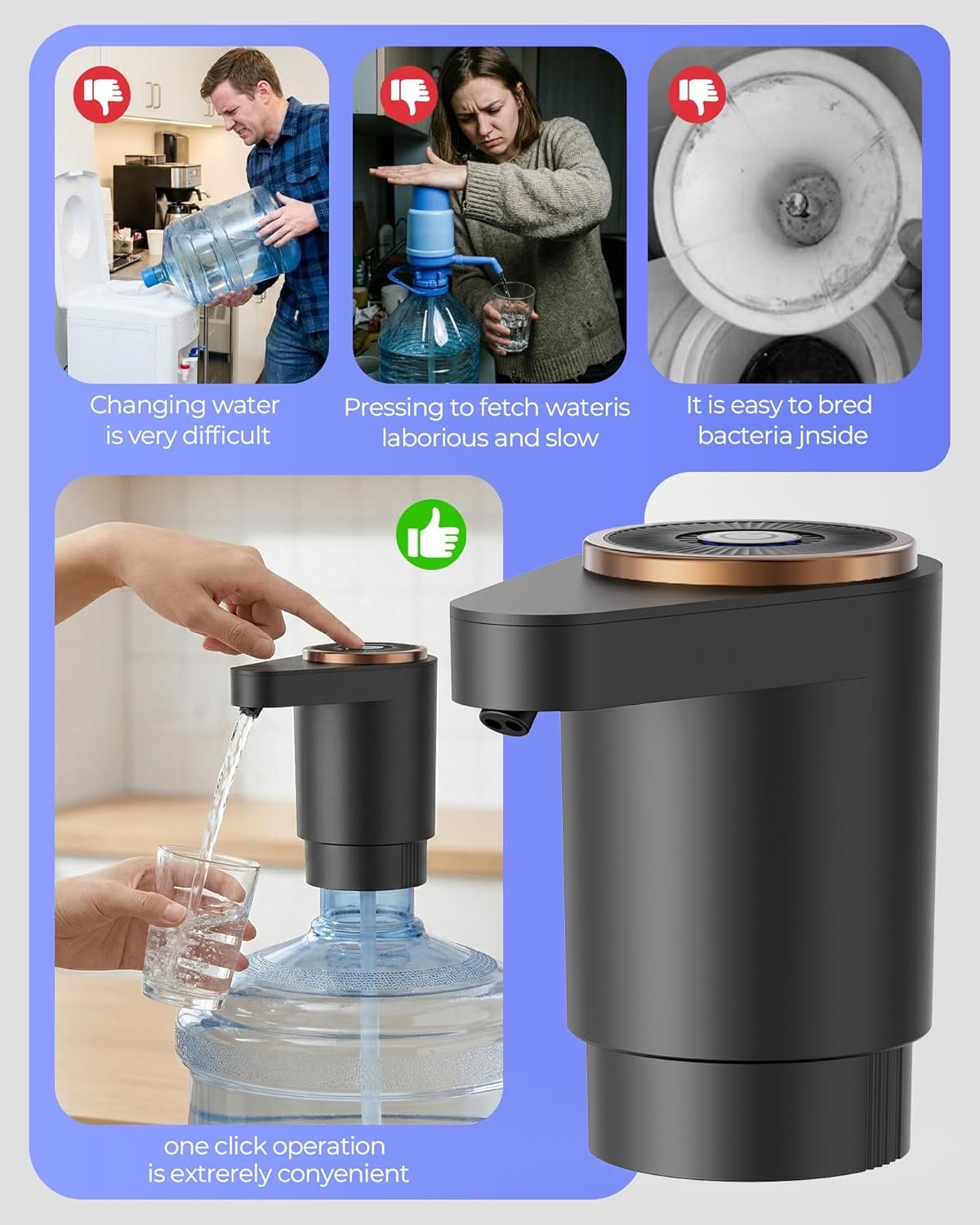 Changing water is very difficult

Pressing to fetch wateris laborious and slow

It is easy to bred bacteria jnside

one click operation is extrerely conyenient