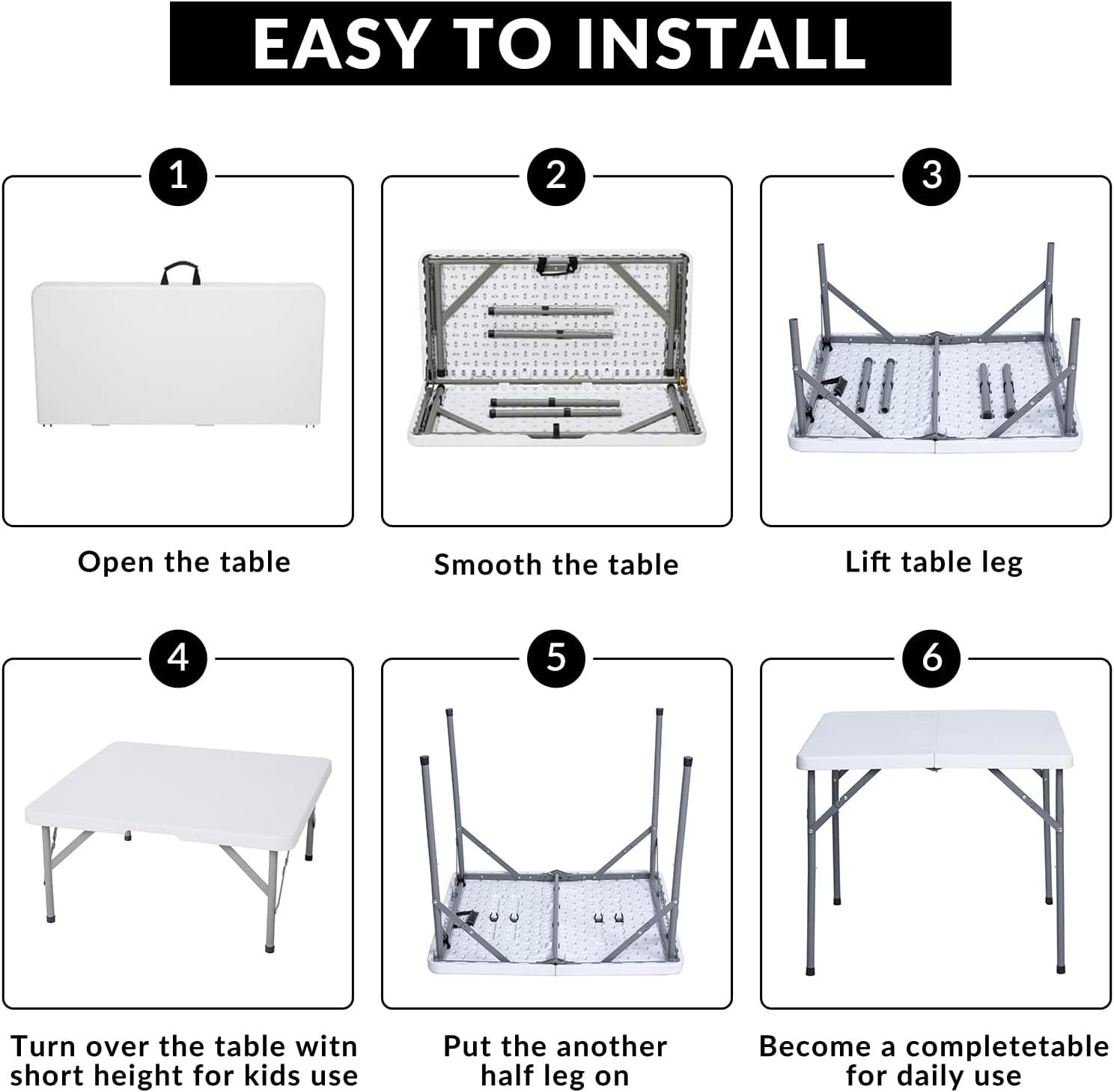 EASY TO INSTALL

1

Open the table

2

Smooth the table

3

Lift table leg

4

Turn over the table witn short height for kids use

5

Put the another half leg on

6

Become a completetable for daily use