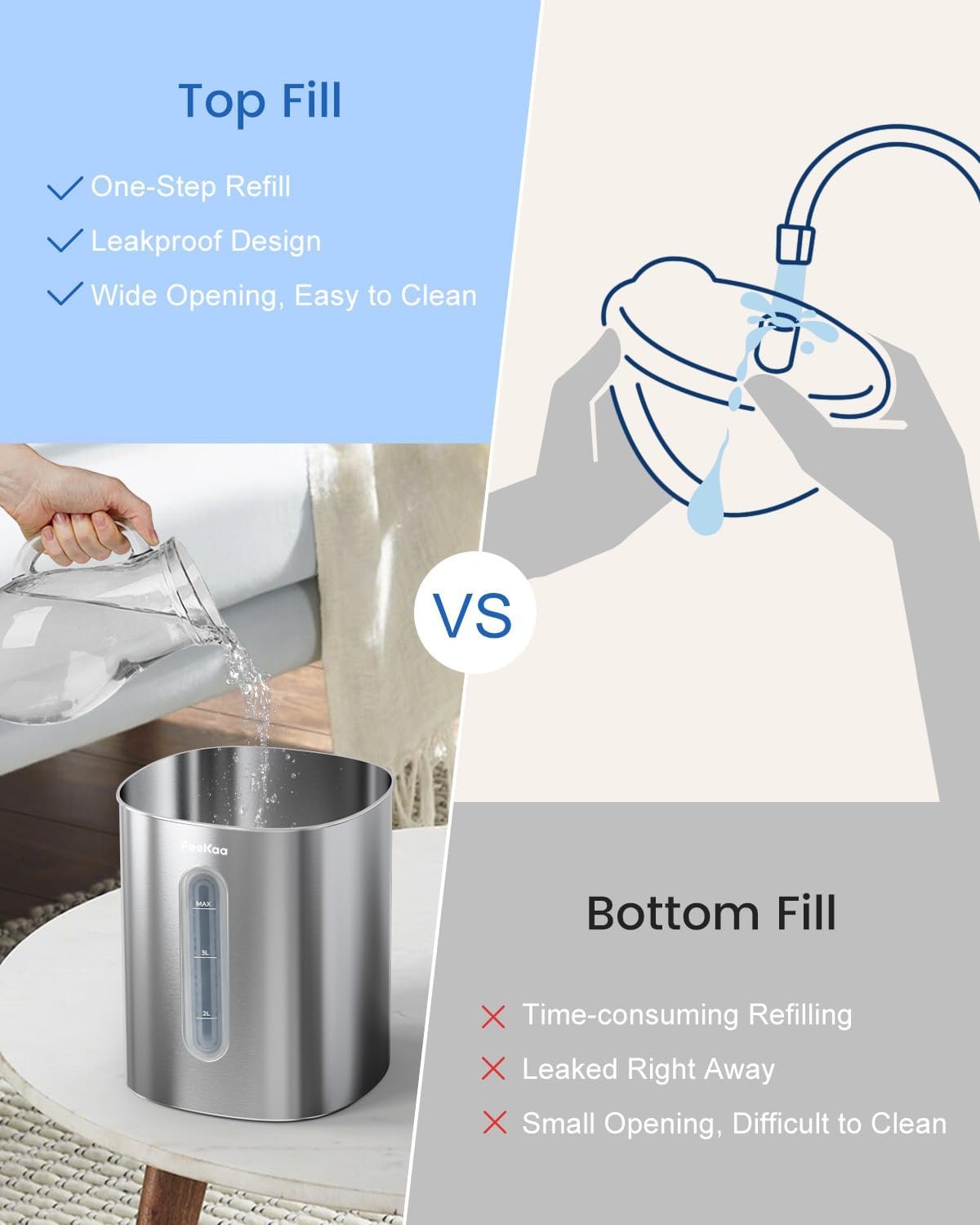 Top Fill

One-Step Refill

Leakproof Design

Wide Opening, Easy to Clean

VS

FeeKaa

MAX

3L

2L

Bottom Fill

Time-consuming Refilling

Leaked Right Away

Small Opening, Difficult to Clean