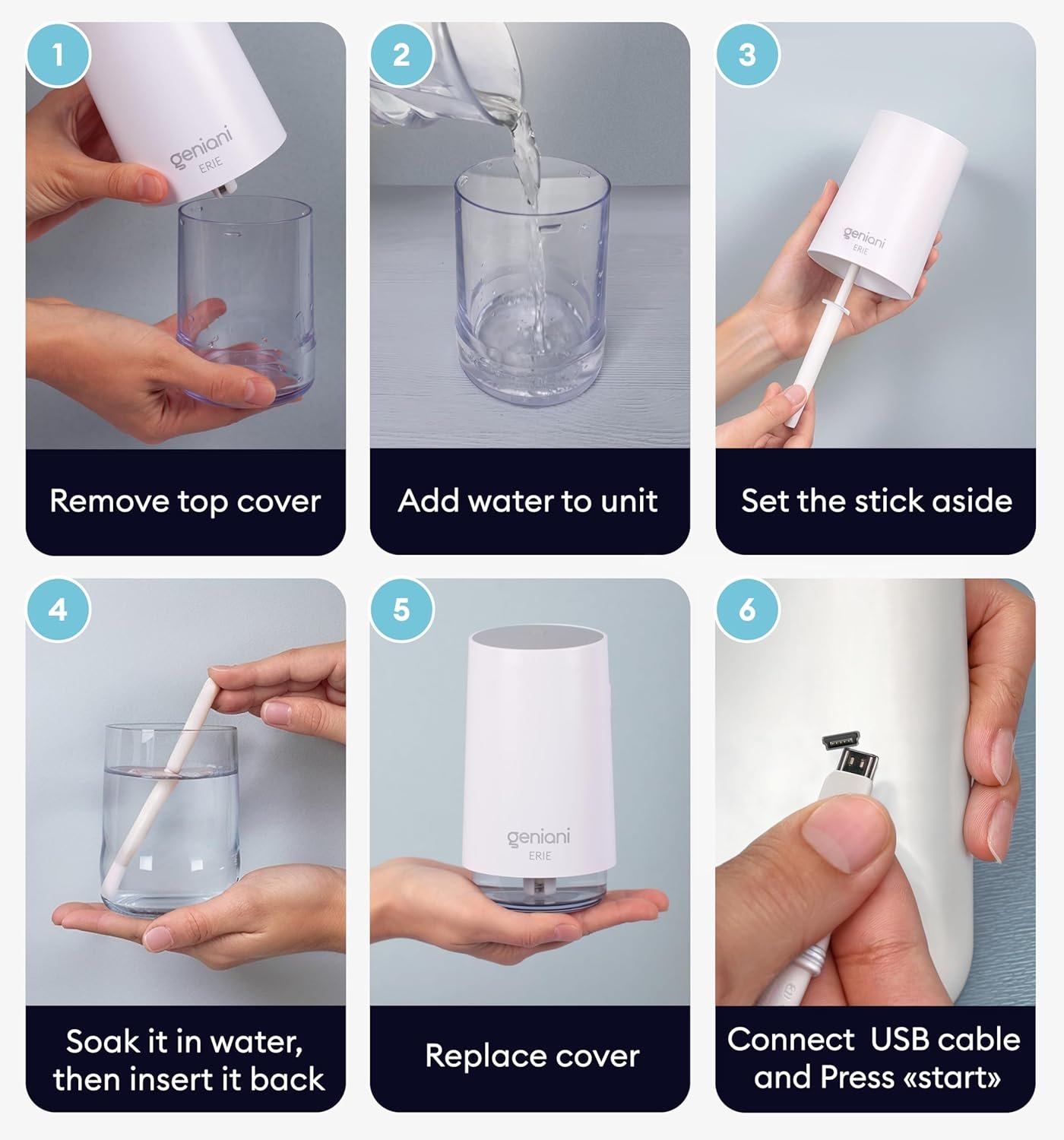 1

geniani
ERIE

Remove top cover

2

Add water to unit

3

geniani
ERIE

Set the stick aside

4

Soak it in water, then insert it back

5

geniani
ERIE

Replace cover

6

Connect USB cable and Press «start»