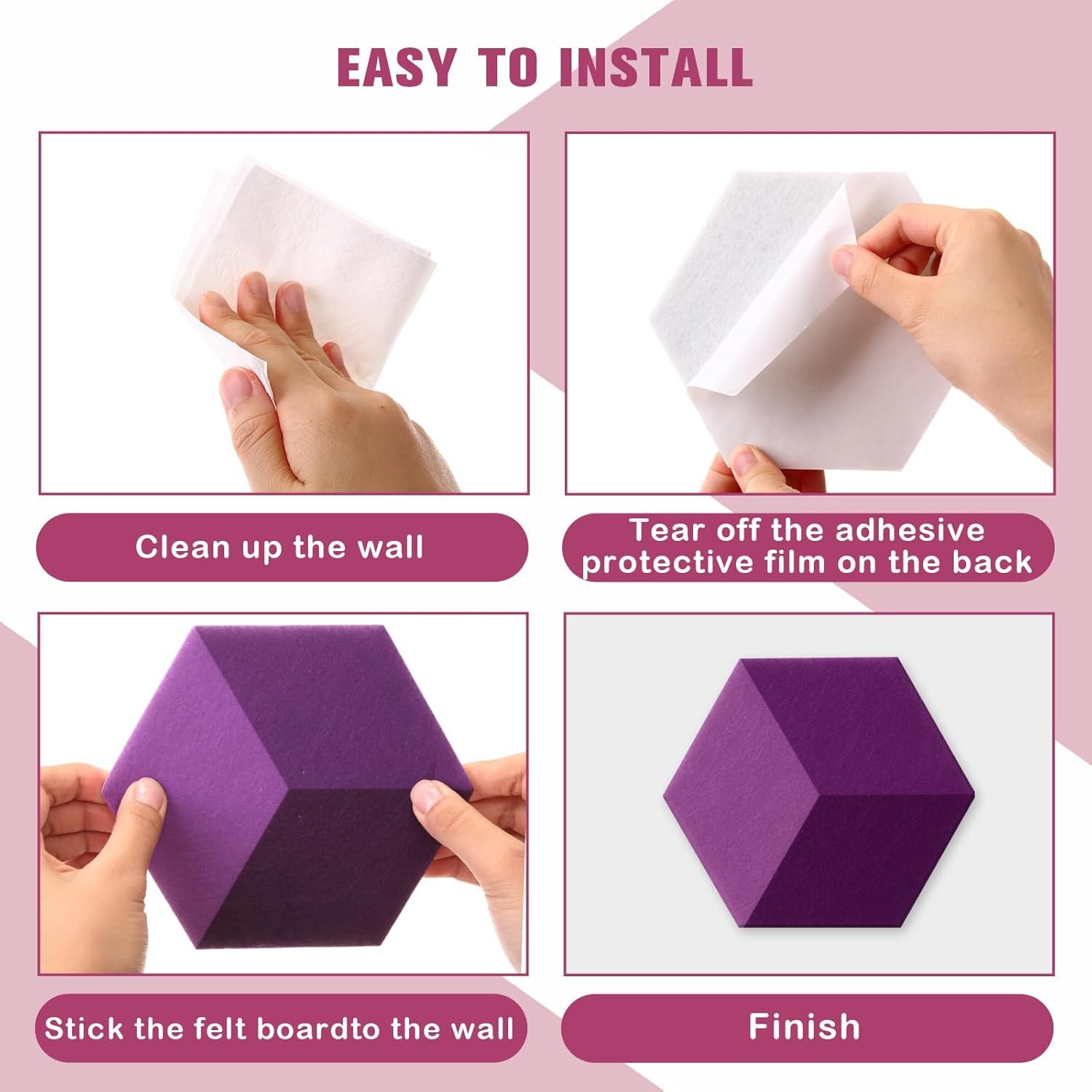 EASY TO INSTALL

Clean up the wall

Tear off the adhesive protective film on the back

Stick the felt boardto the wall

Finish